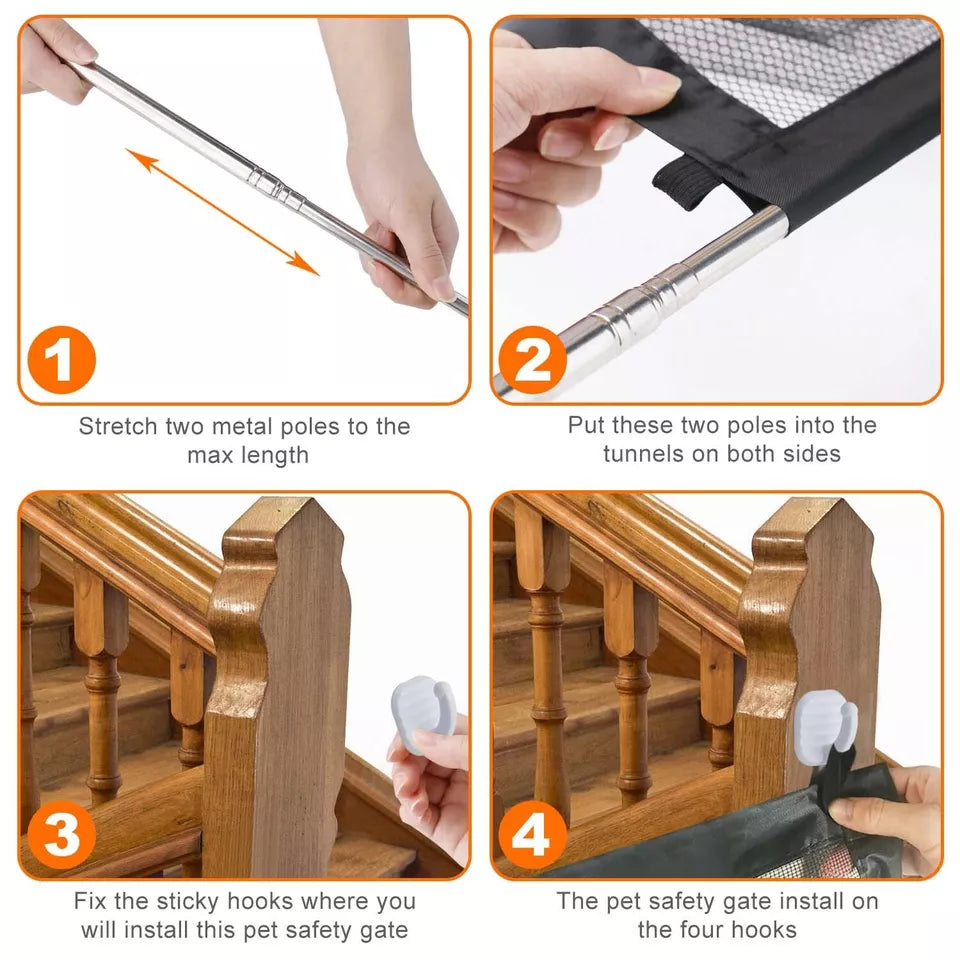 1

Stretch two metal poles to the max length

2

Put these two poles into the tunnels on both sides

3

Fix the sticky hooks where you will install this pet safety gate

4

The pet safety gate install on the four hooks