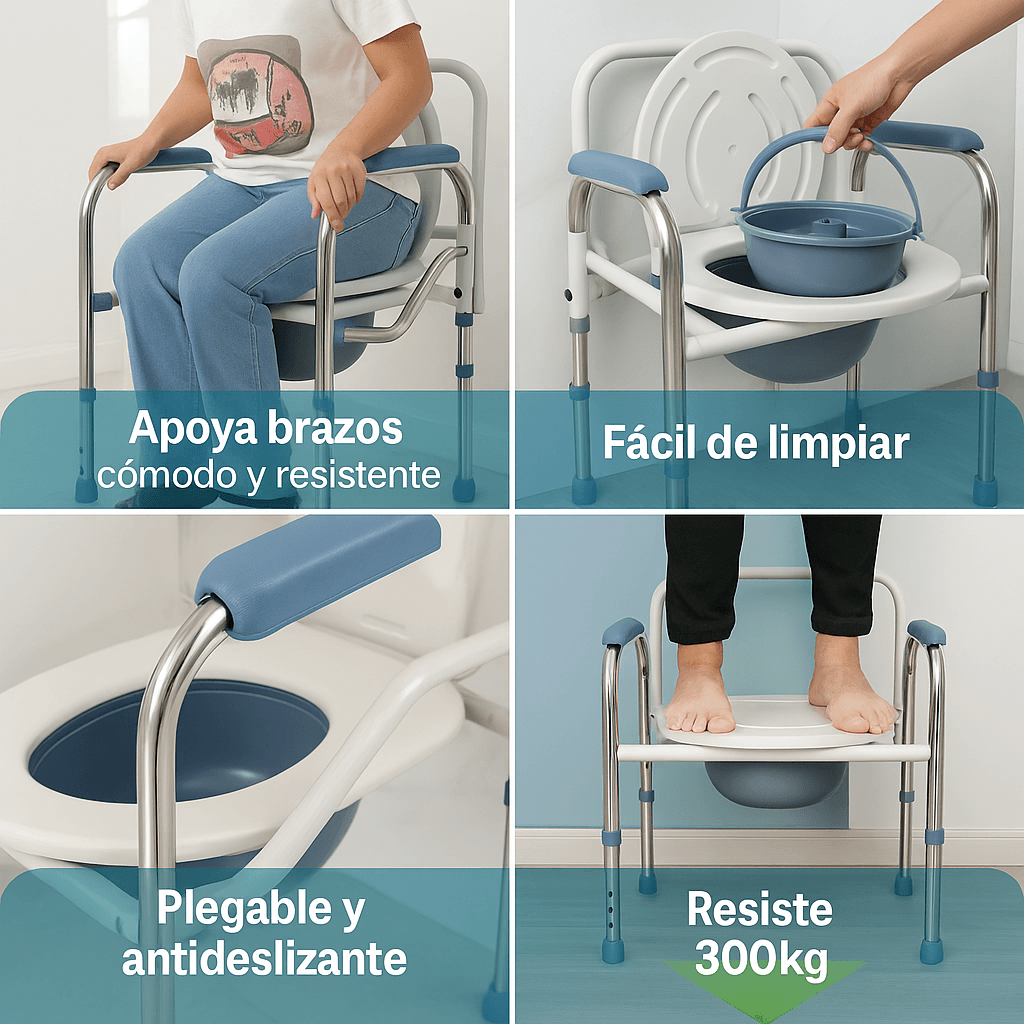 Apoya brazos
cómodo y resistente

Fácil de limpiar

Plegable y
antideslizante

Resiste
300kg