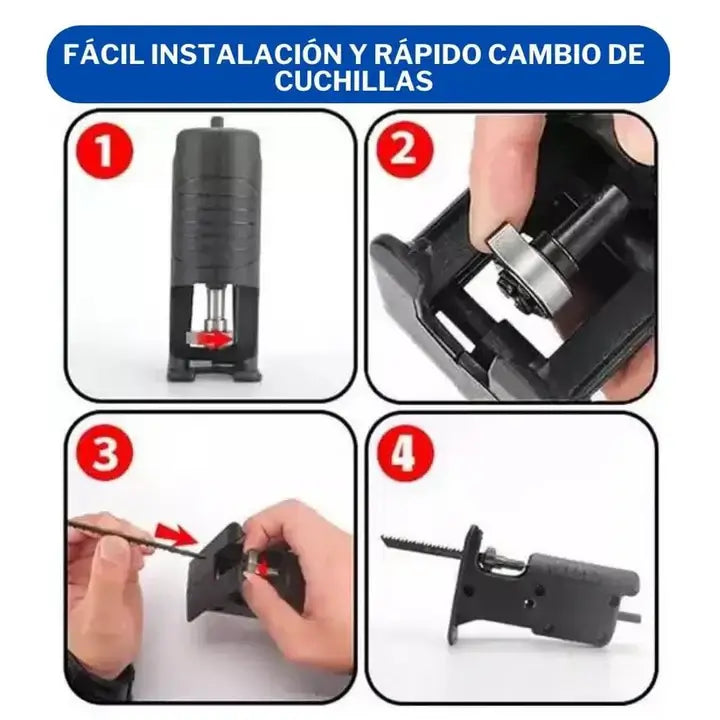 FÁCIL INSTALACIÓN Y RÁPIDO CAMBIO DE CUCHILLAS

1

2

3

4