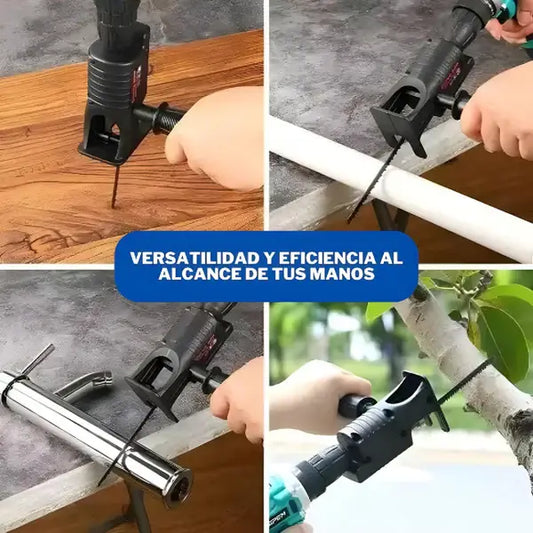 VERSATILIDAD Y EFICIENCIA AL ALCANCE DE TUS MANOS